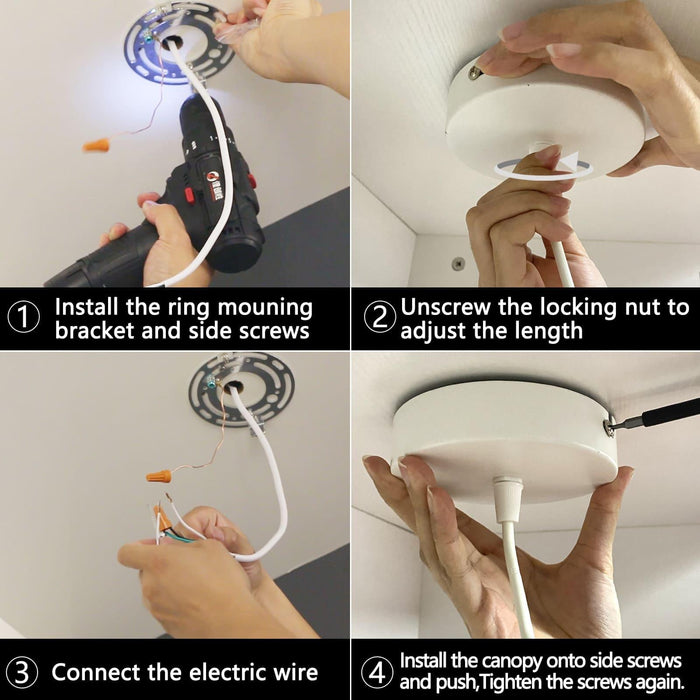 ① Install the ring mouning bracket and side screws

② Unscrew the locking nut to adjust the length

③ Connect the electric wire

④ Install the canopy onto side screws and push,Tighten the screws again.