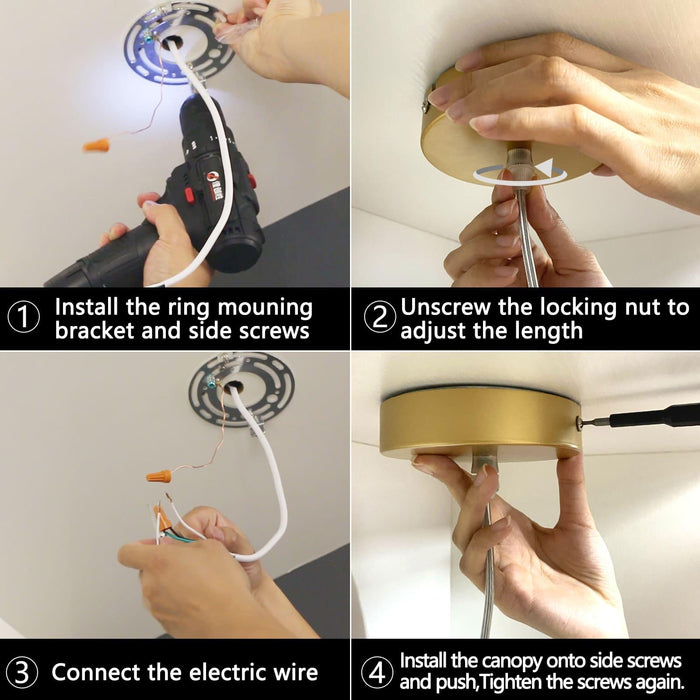 ① Install the ring mouning bracket and side screws

② Unscrew the locking nut to adjust the length

③ Connect the electric wire

④ Install the canopy onto side screws and push,Tighten the screws again.