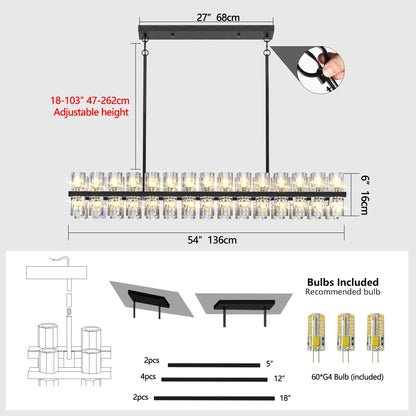 27" 68cm

18-103" 47-262cm
Adjustable height

6" 16cm

54" 136cm

Bulbs Included
Recommended bulb

60*G4 Bulb (included)

2pcs 5"
4pcs 12"
2pcs 18"