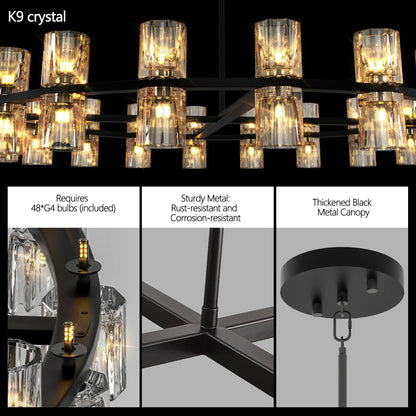 K9 crystal

Requires 48*G4 bulbs (included)

Sturdy Metal: Rust-resistant and Corrosion-resistant

Thickened Black Metal Canopy