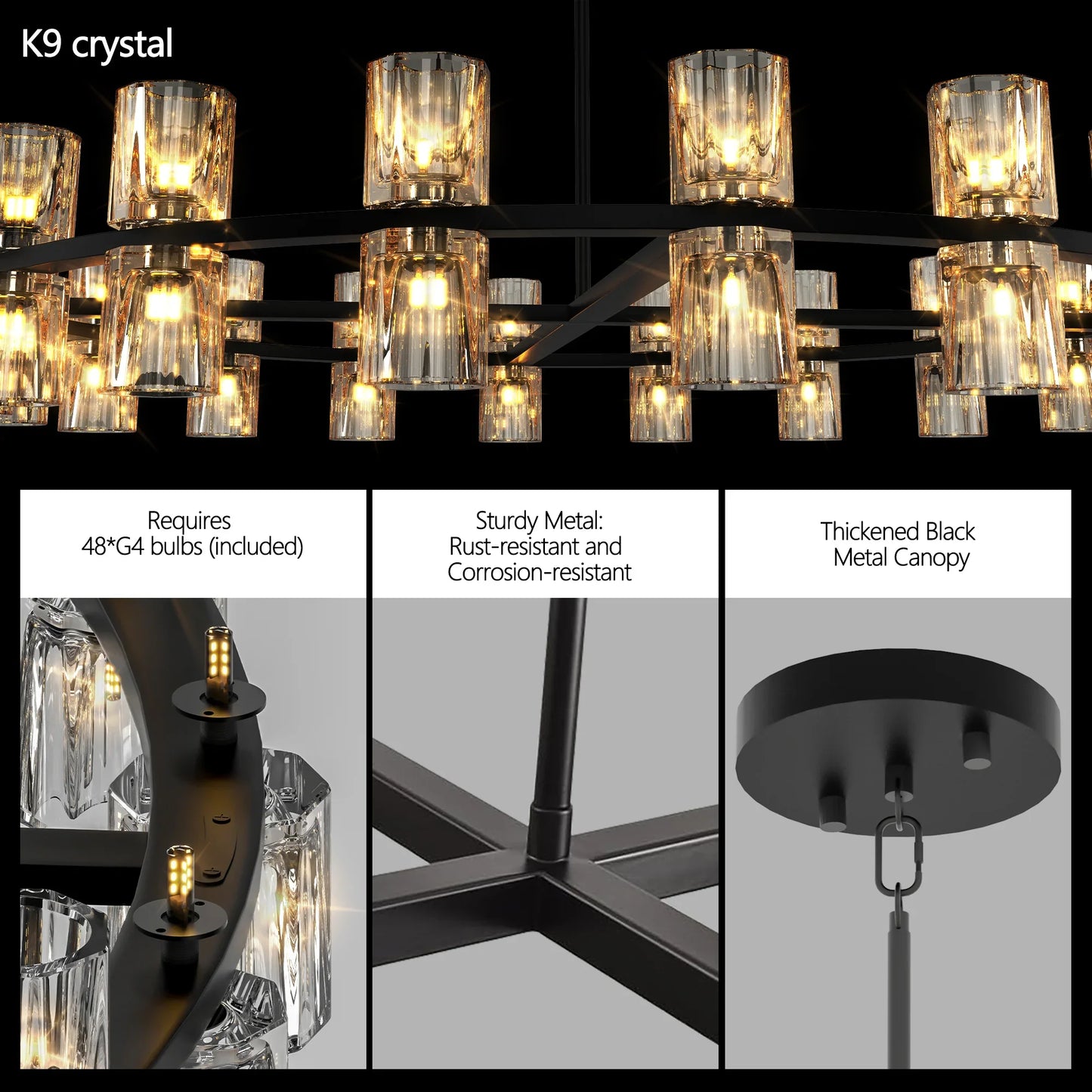 K9 crystal

Requires
48*G4 bulbs (included)

Sturdy Metal:
Rust-resistant and
Corrosion-resistant

Thickened Black
Metal Canopy