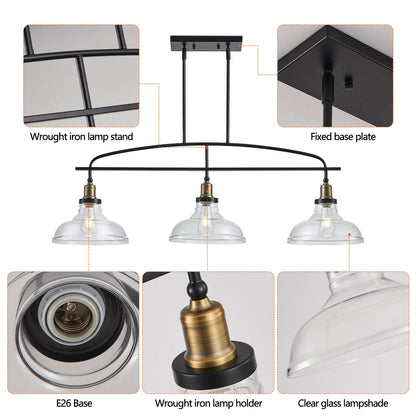 Wrought iron lamp stand

Fixed base plate

E26 Base

Wrought iron lamp holder

Clear glass lampshade