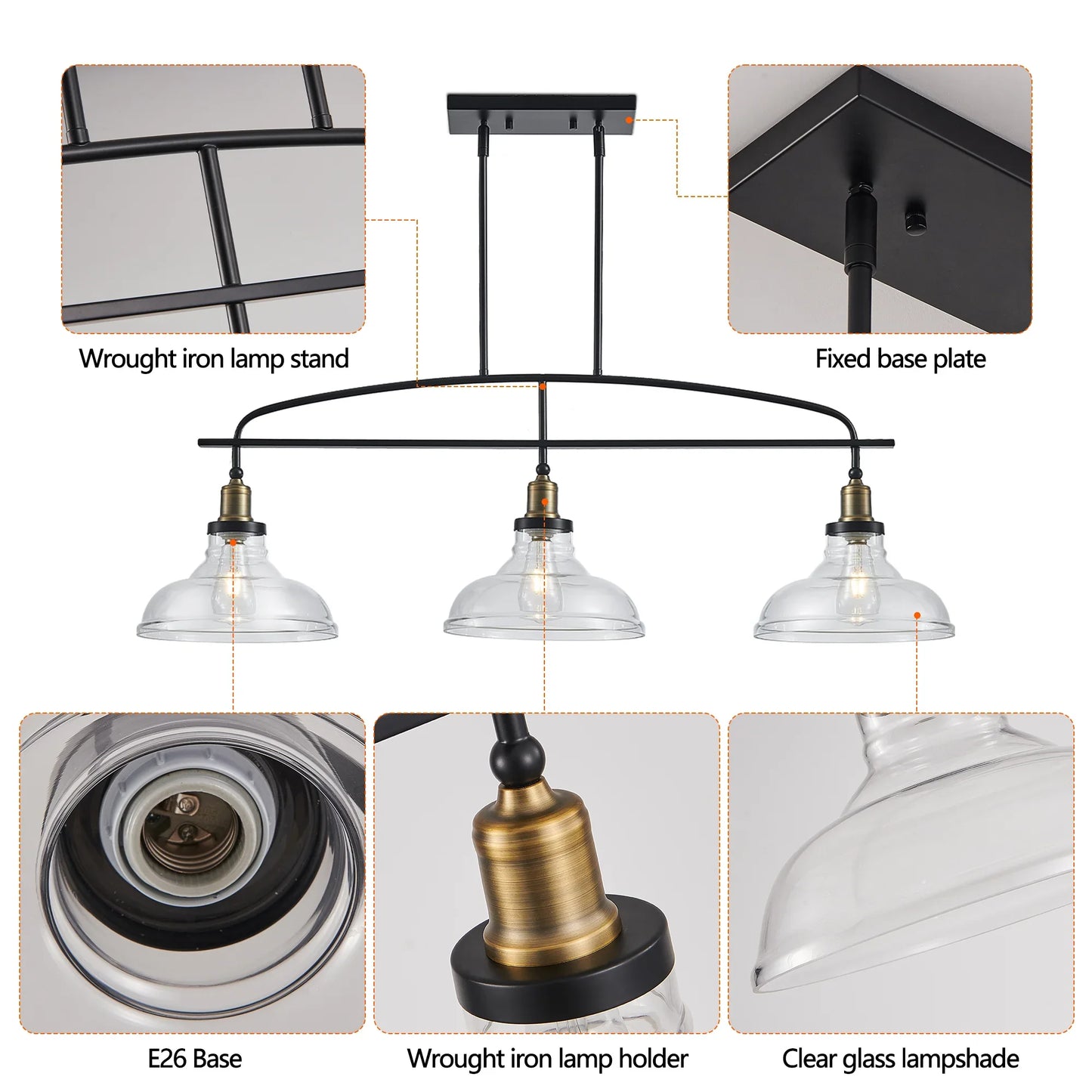 Wrought iron lamp stand

Fixed base plate

E26 Base

Wrought iron lamp holder

Clear glass lampshade