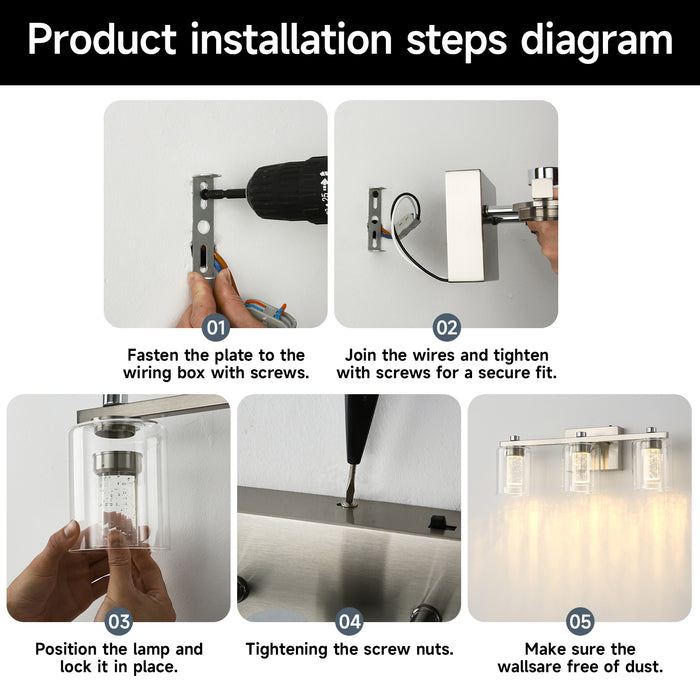 Product installation steps diagram

01

Fasten the plate to the wiring box with screws.

02

Join the wires and tighten with screws for a secure fit.

03

Position the lamp and lock it in place.

04

Tightening the screw nuts.

05

Make sure the wallsare free of dust.