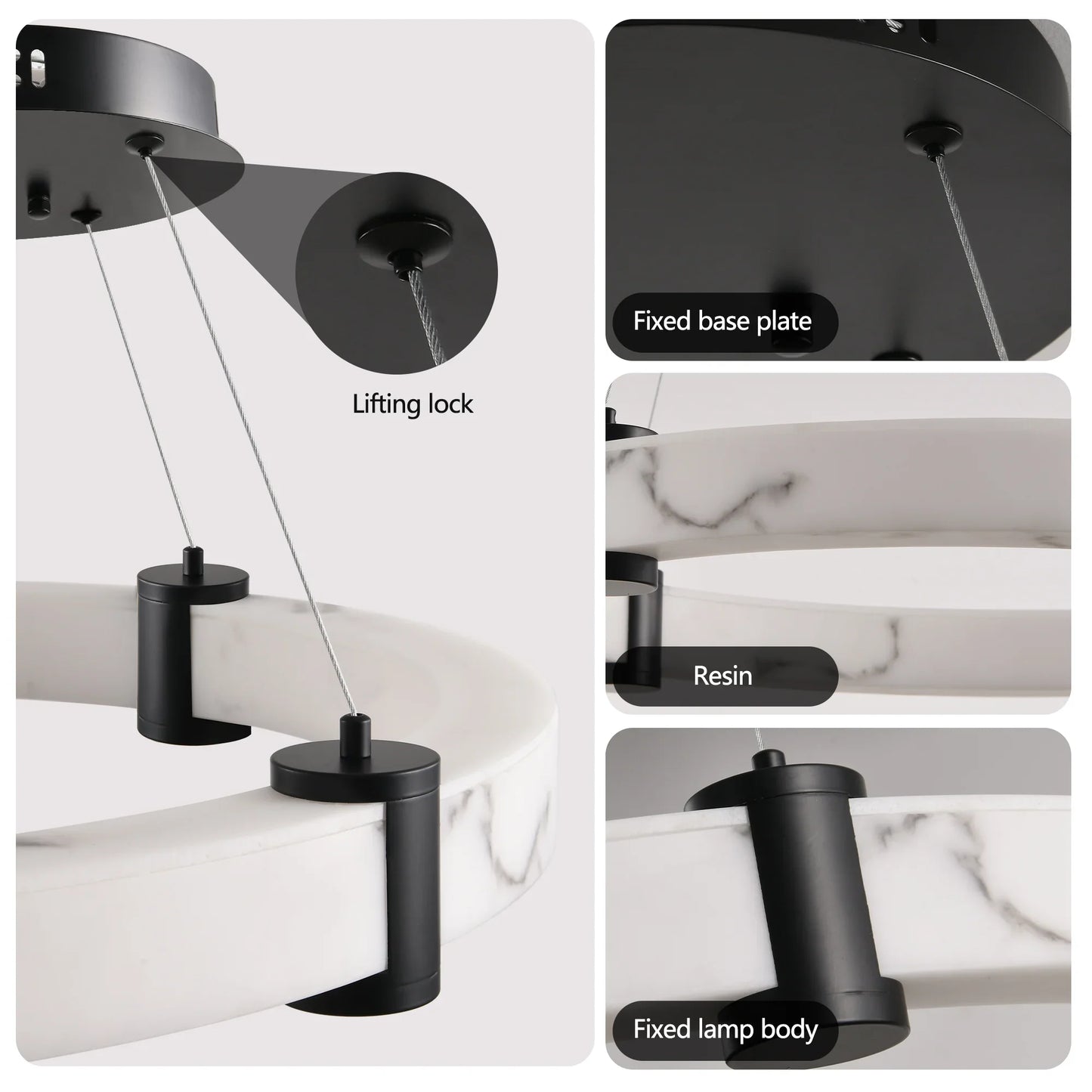 Lifting lock

Fixed base plate

Resin

Fixed lamp body