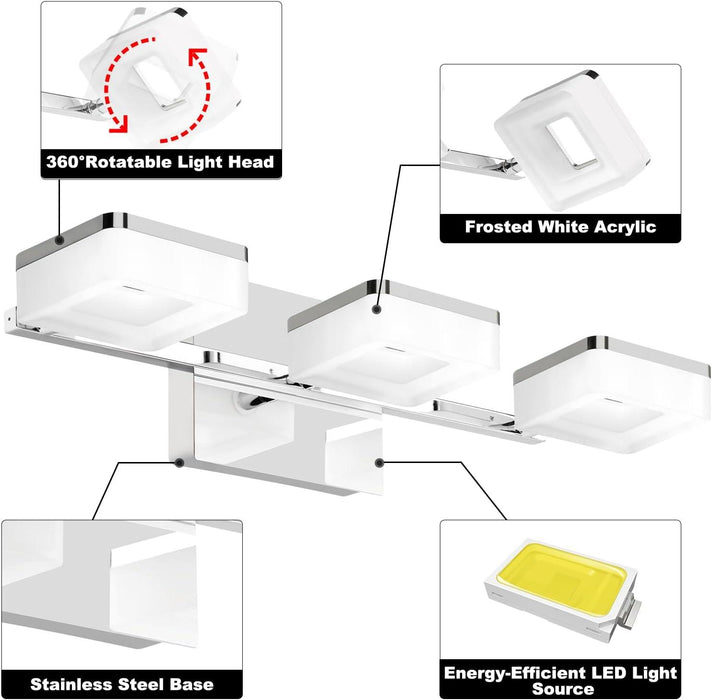 360°Rotatable Light Head

Frosted White Acrylic

Stainless Steel Base

Energy-Efficient LED Light Source