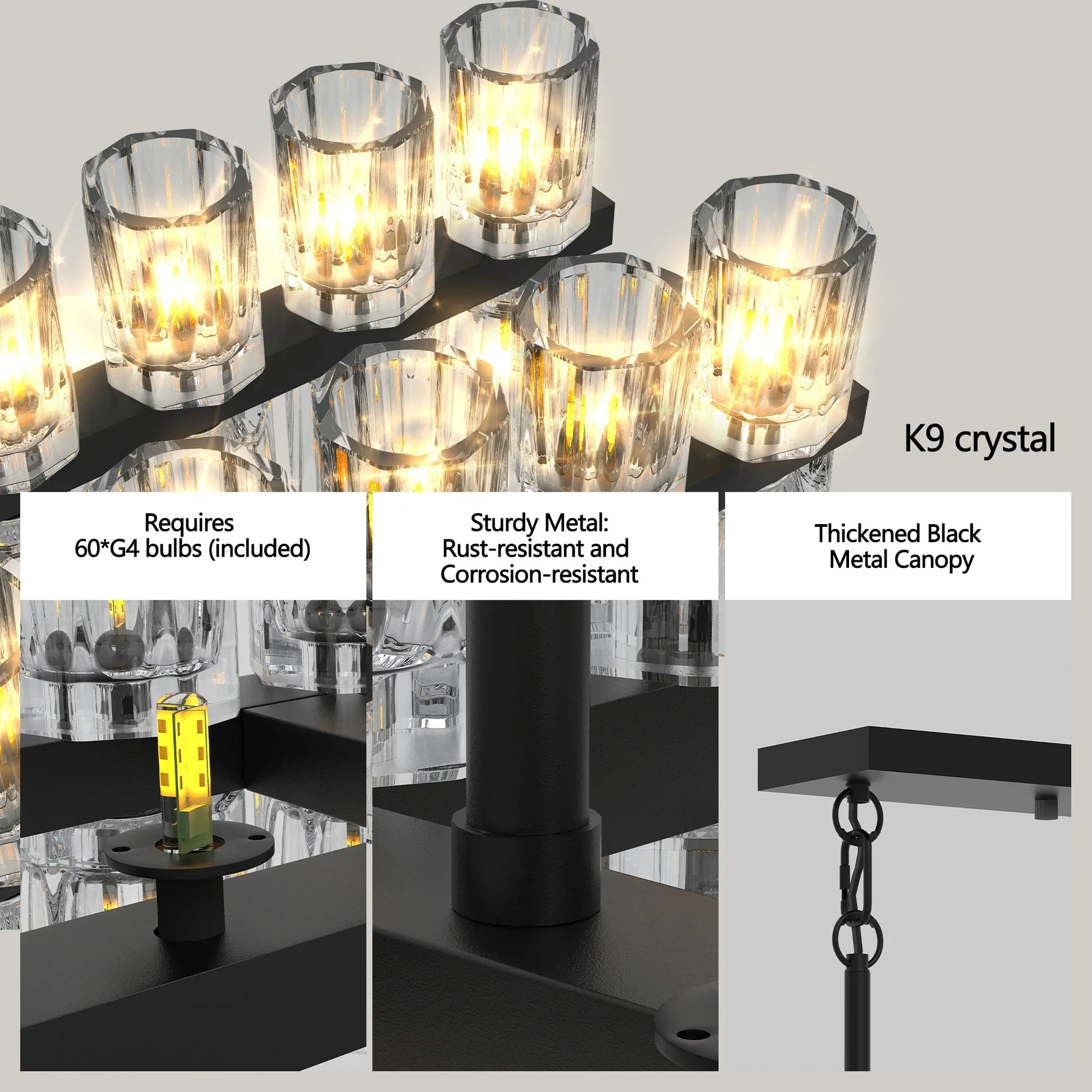 K9 crystal

Requires
60*G4 bulbs (included)

Sturdy Metal:
Rust-resistant and
Corrosion-resistant

Thickened Black
Metal Canopy