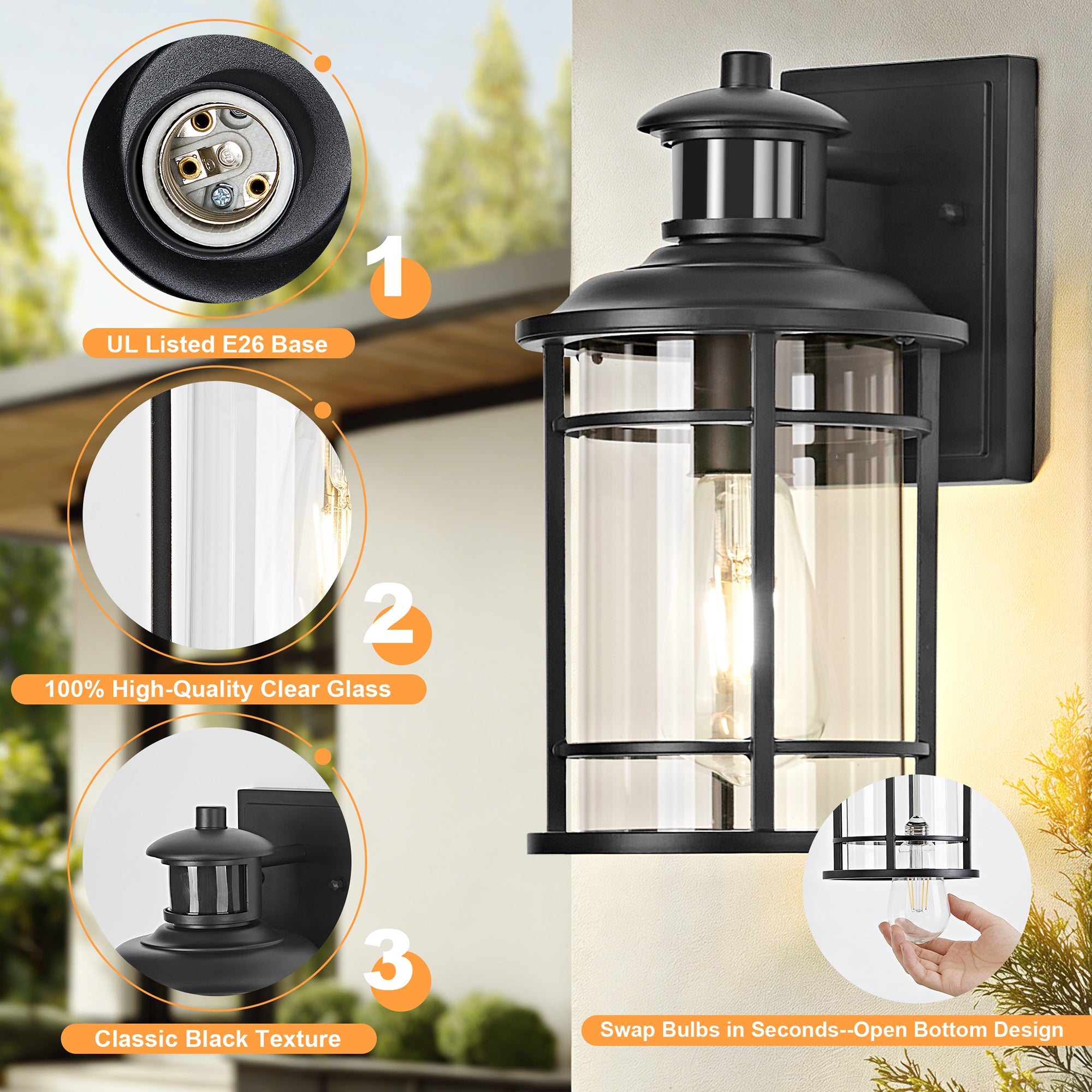 1

UL Listed E26 Base

2

100% High-Quality Clear Glass

3

Classic Black Texture

Swap Bulbs in Seconds--Open Bottom Design