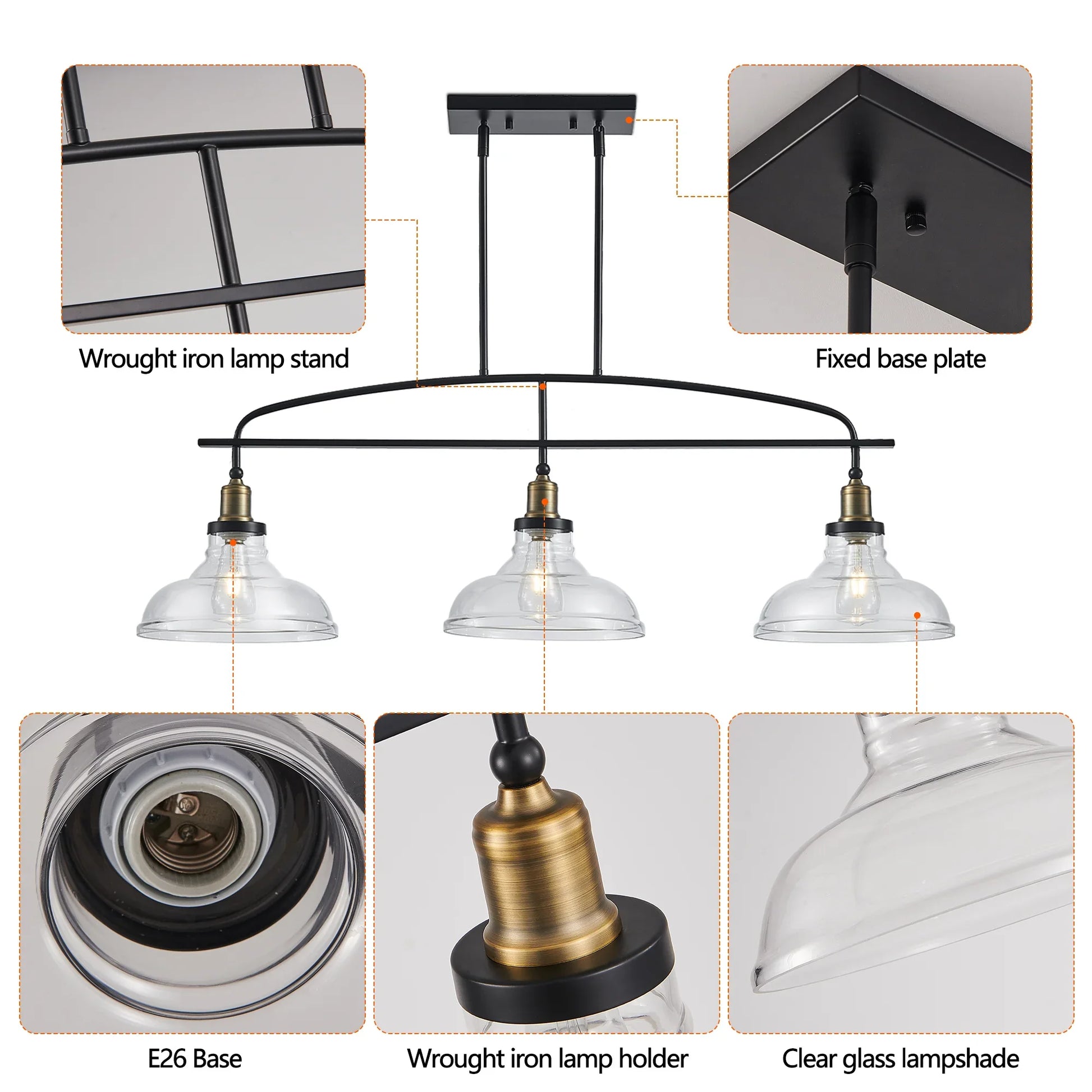 Wrought iron lamp stand

Fixed base plate

E26 Base

Wrought iron lamp holder

Clear glass lampshade