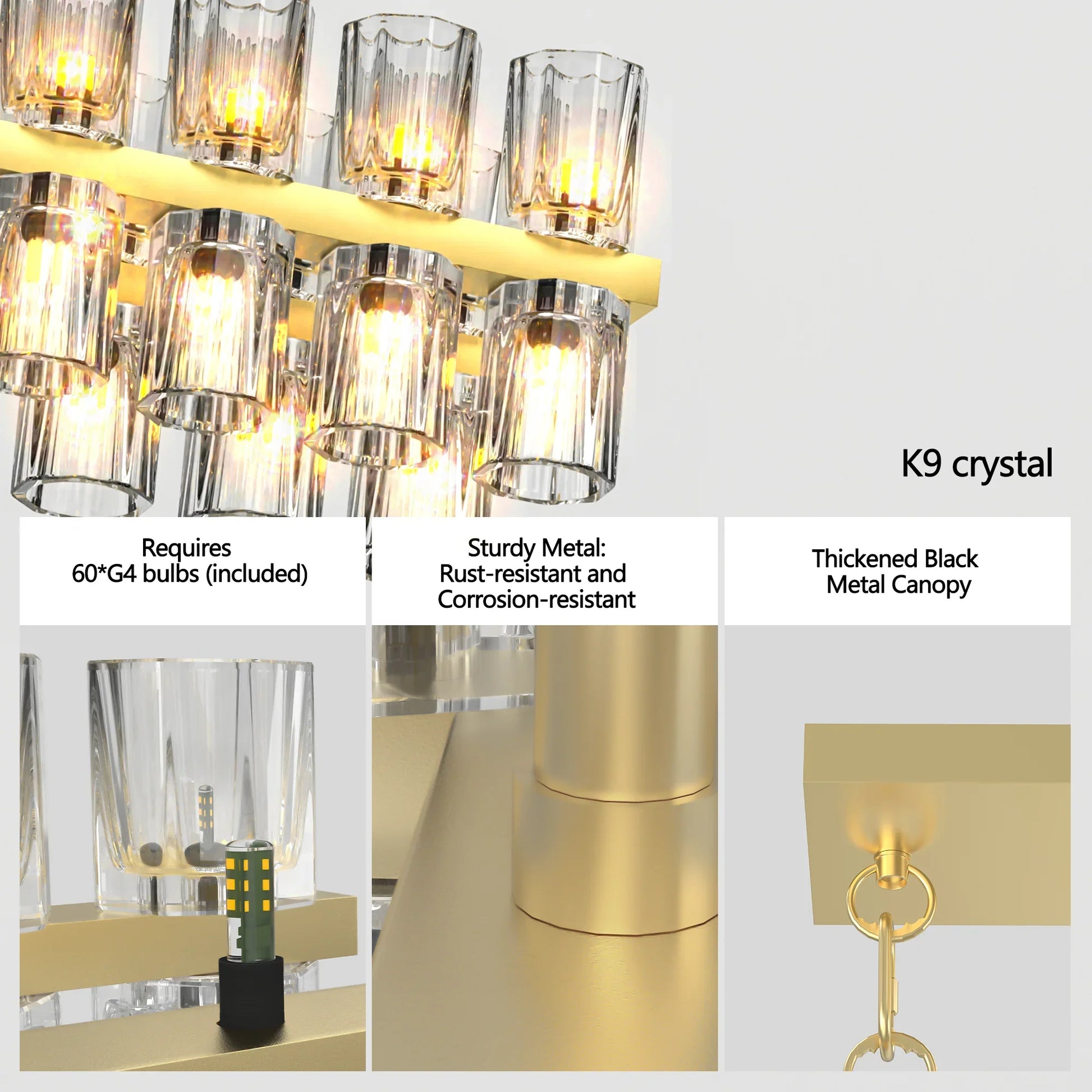 K9 crystal

Requires
60*G4 bulbs (included)

Sturdy Metal:
Rust-resistant and
Corrosion-resistant

Thickened Black
Metal Canopy