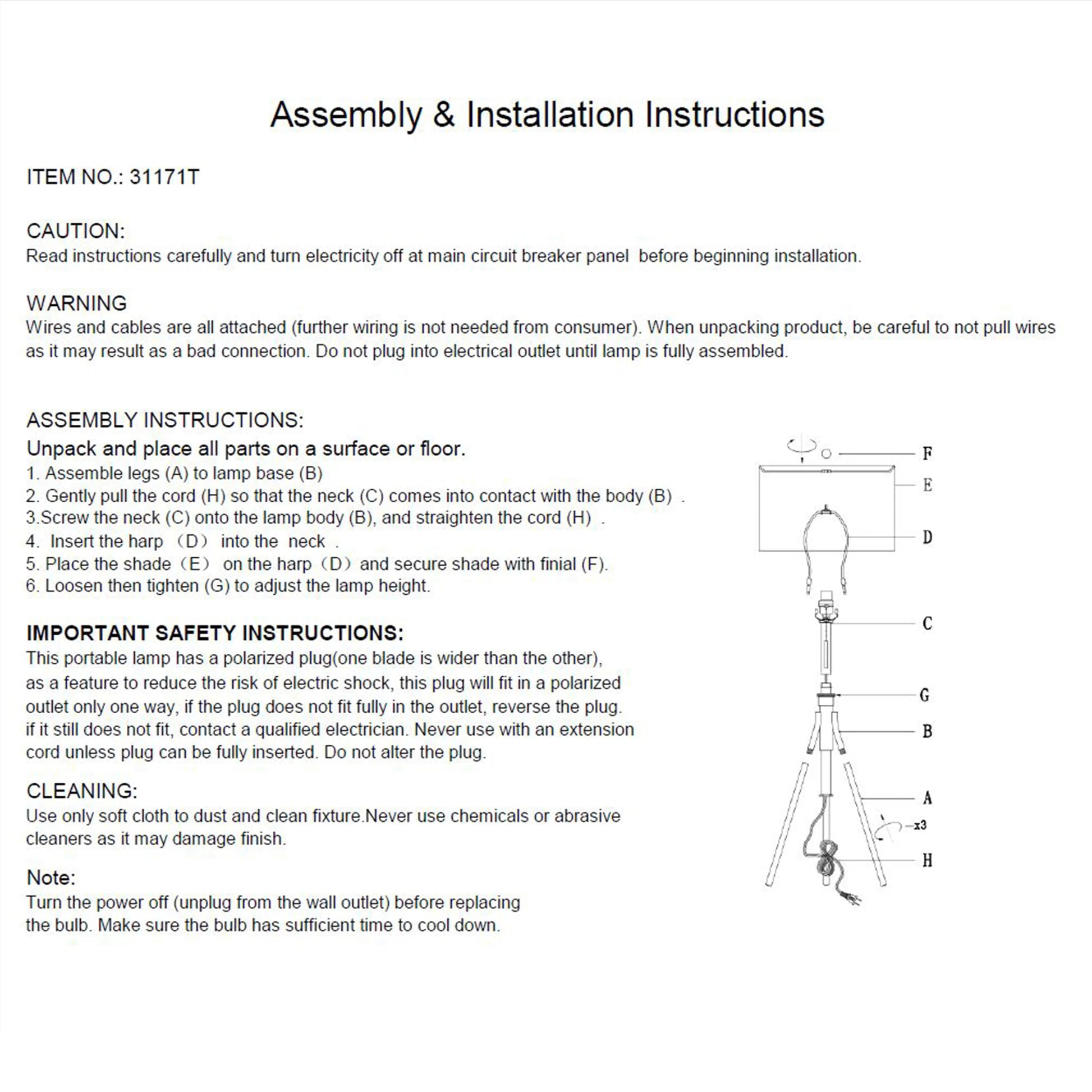 Assembly & Installation Instructions

ITEM NO.: 31171T

CAUTION:
Read instructions carefully and turn electricity off at main circuit breaker panel before beginning installation.

WARNING
Wires and cables are all attached (further wiring is not needed from consumer). When unpacking product, be careful to not pull wires as it may result as a bad connection. Do not plug into electrical outlet until lamp is fully assembled.

ASSEMBLY INSTRUCTIONS:
Unpack and place all parts on a surface or floor.
1. Assemble legs (A) to lamp base (B)
2. Gently pull the cord (H) so that the neck (C) comes into contact with the body (B) .
3.Screw the neck (C) onto the lamp body (B), and straighten the cord (H) .
4. Insert the harp （D） into the neck .
5. Place the shade（E） on the harp（D）and secure shade with finial (F).
6. Loosen then tighten (G) to adjust the lamp height.

IMPORTANT SAFETY INSTRUCTIONS:
This portable lamp has a polarized plug(one blade is wider than the other), as a feature to reduce the risk of electric shock, this plug will fit in a polarized outlet only one way, if the plug does not fit fully in the outlet, reverse the plug. if it still does not fit, contact a qualified electrician. Never use with an extension cord unless plug can be fully inserted. Do not alter the plug.

CLEANING:
Use only soft cloth to dust and clean fixture.Never use chemicals or abrasive cleaners as it may damage finish.

Note:
Turn the power off (unplug from the wall outlet) before replacing the bulb. Make sure the bulb has sufficient time to cool down.

F
E
D
C
G
B
A
x3
H